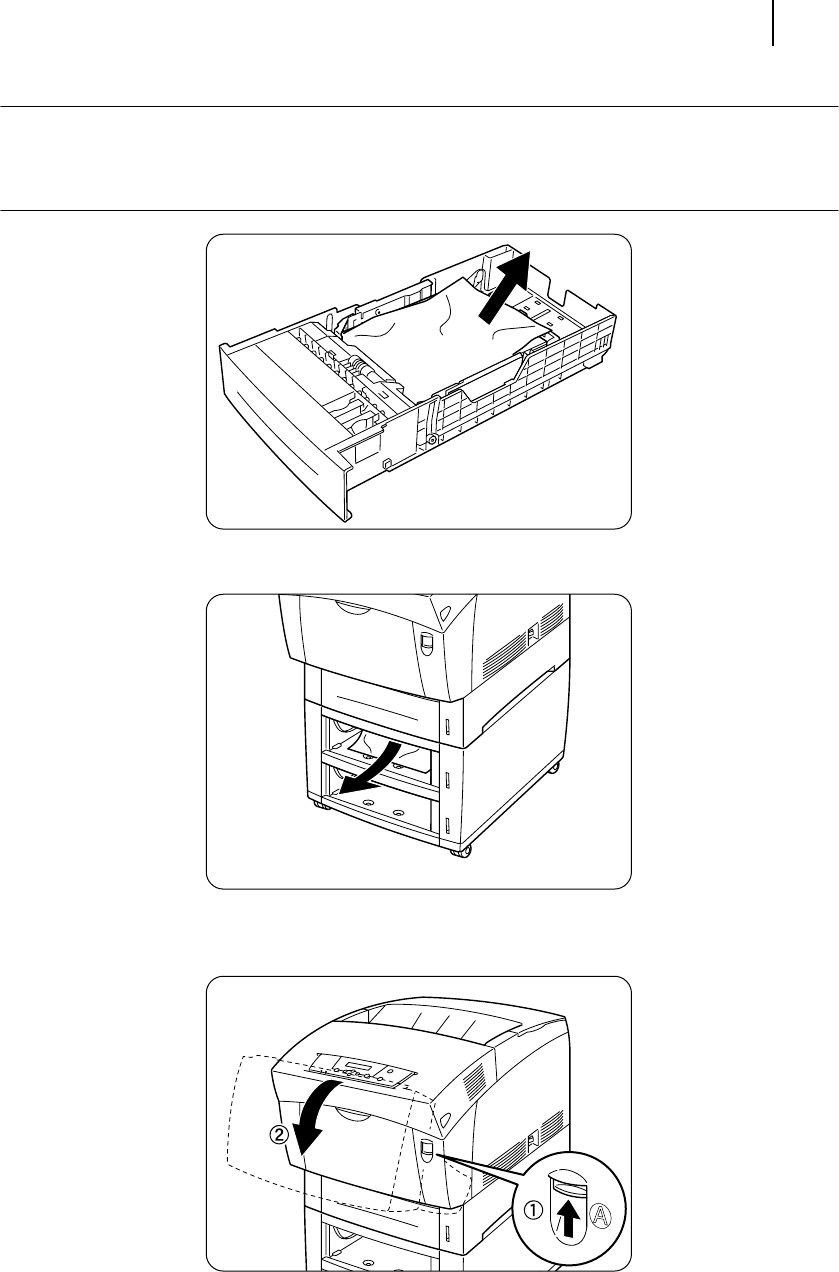 ②
①
Ⓐ